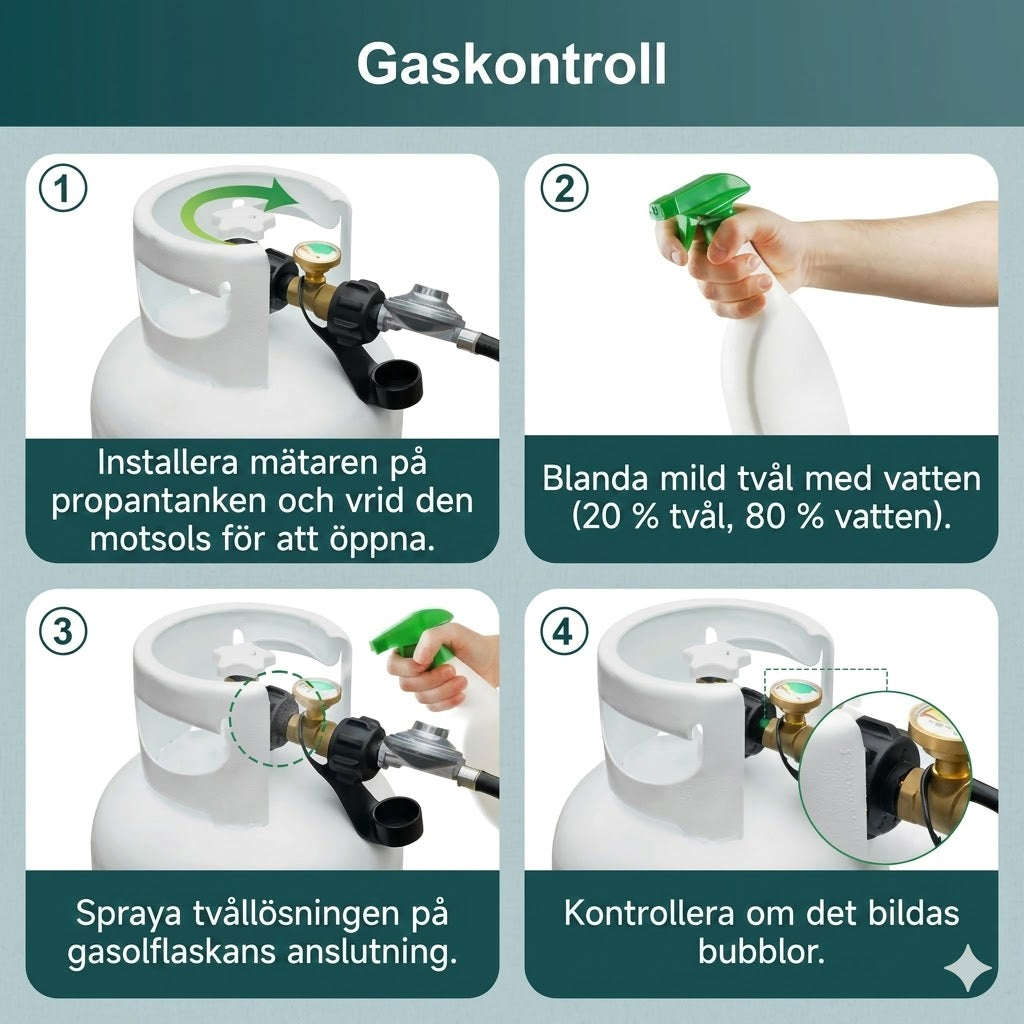 Gaskontroll

1

Installera mätaren på propantanken och vrid den motsols för att öppna.

2

Blanda mild tvål med vatten (20 % tvål, 80 % vatten).

3

Spraya tvållösningen på gasolflaskans anslutning.

4

Kontrollera om det bildas bubblor.