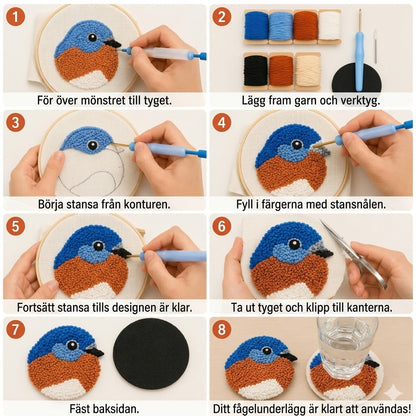 1
För över mönstret till tyget.

2
Lägg fram garn och verktyg.

3
Börja stansa från konturen.

4
Fyll i färgerna med stansnålen.

5
Fortsätt stansa tills designen är klar.

6
Ta ut tyget och klipp till kanterna.

7
Fäst baksidan.

8
Ditt fågelunderlägg är klart att användas!