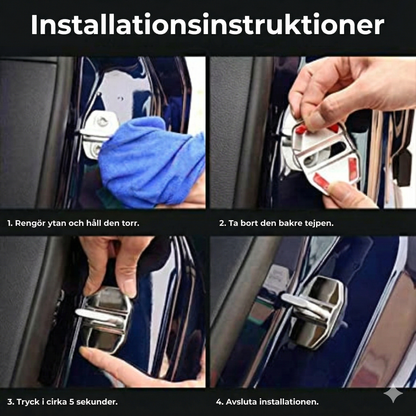 Installationsinstruktioner

1. Rengör ytan och håll den torr.

2. Ta bort den bakre tejpen.

3. Tryck i cirka 5 sekunder.

4. Avsluta installationen.