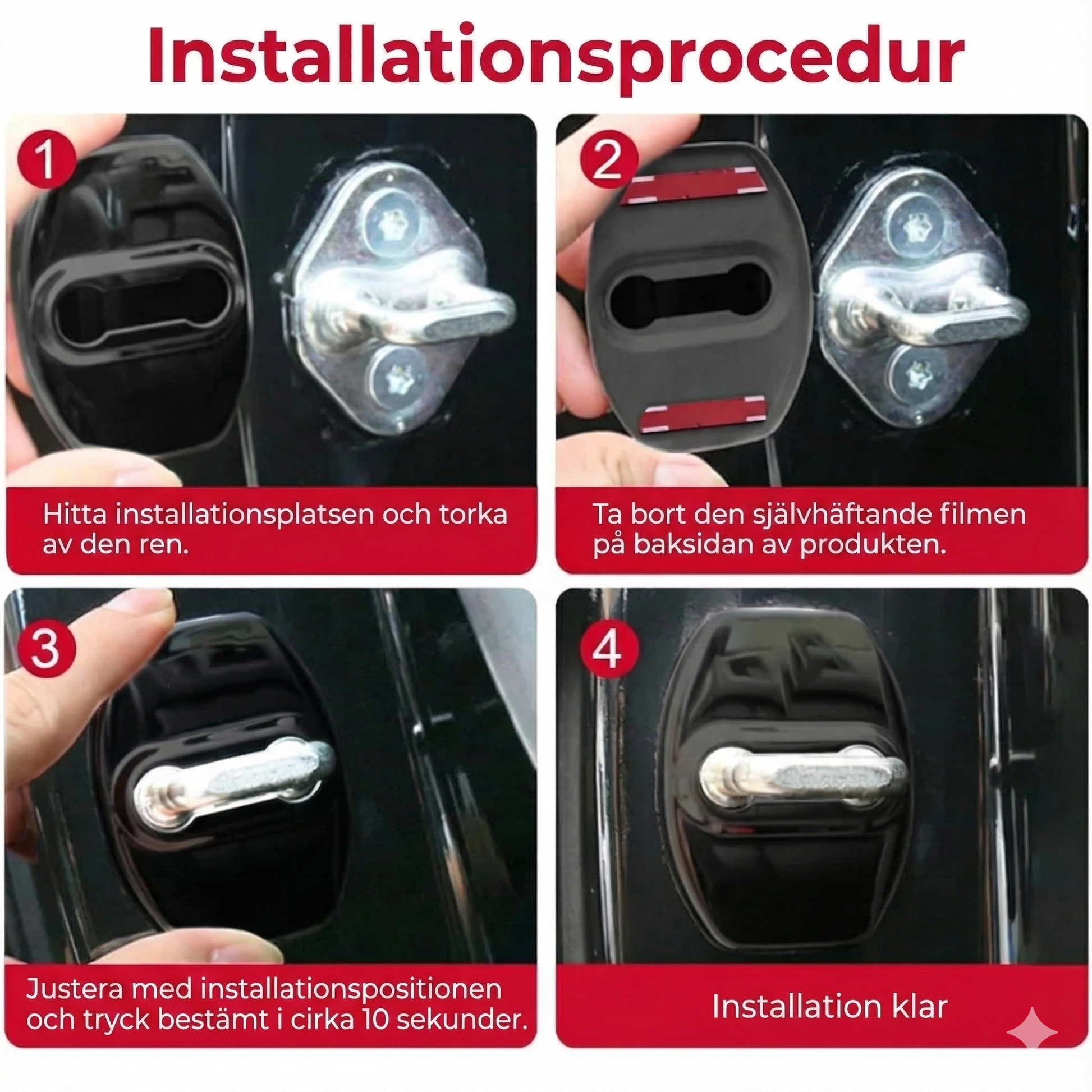 Installationsprocedur

1

Hitta installationsplatsen och torka av den ren.

2

Ta bort den självhäftande filmen på baksidan av produkten.

3

Justera med installationspositionen och tryck bestämt i cirka 10 sekunder.

4

Installation klar