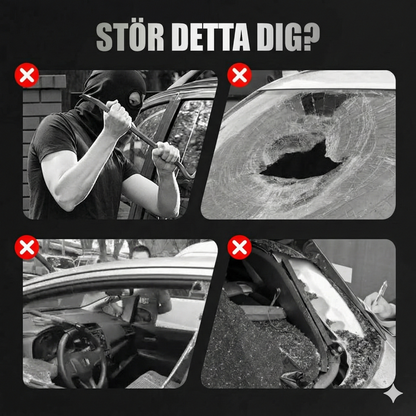 STÖR DETTA DIG?