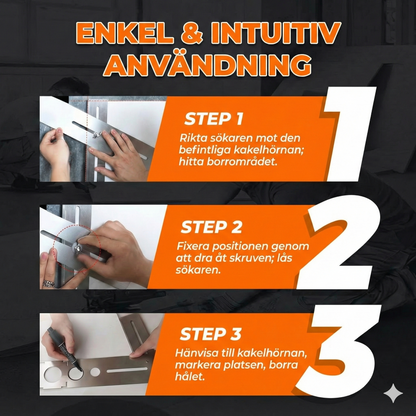 ENKEL & INTUITIV ANVÄNDNING

STEP 1
Rikta sökaren mot den befintliga kakelhörnan; hitta borrområdet.

1

STEP 2
Fixera positionen genom att dra åt skruven; lås sökaren.

2

STEP 3
Hänvisa till kakelhörnan, markera platsen, borra hålet.

3