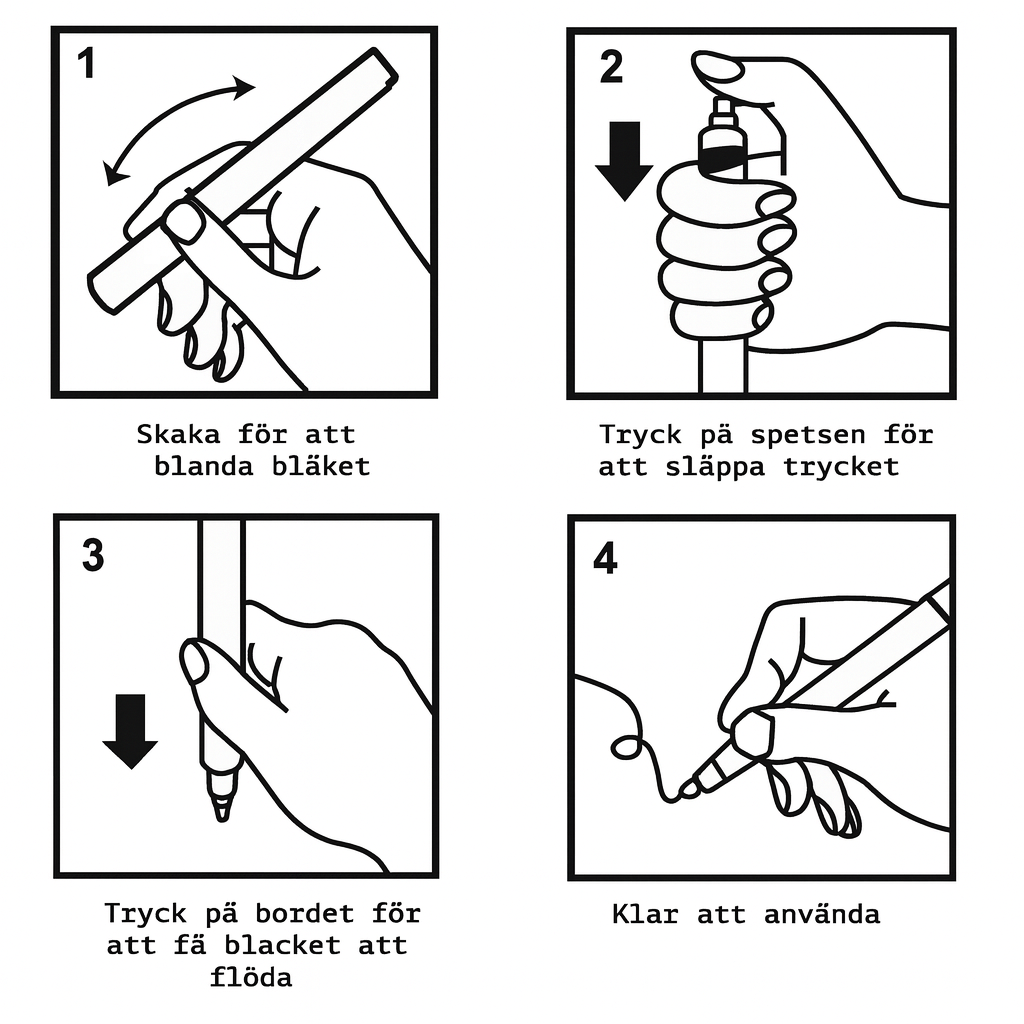 1

Skaka för att blanda bläket

2

Tryck på spetsen för att släppa trycket

3

Tryck på bordet för att få blacket att flöda

4

Klar att använda