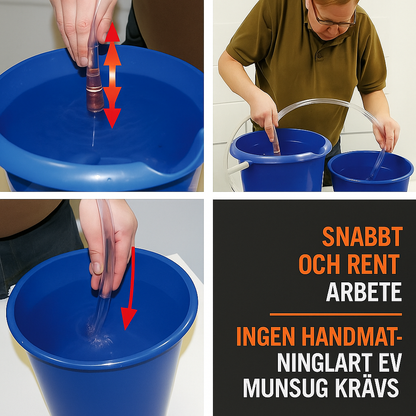 SNABBT OCH RENT ARBETE

INGEN HANDMATNINGLART EV MUNSUG KRÄVS