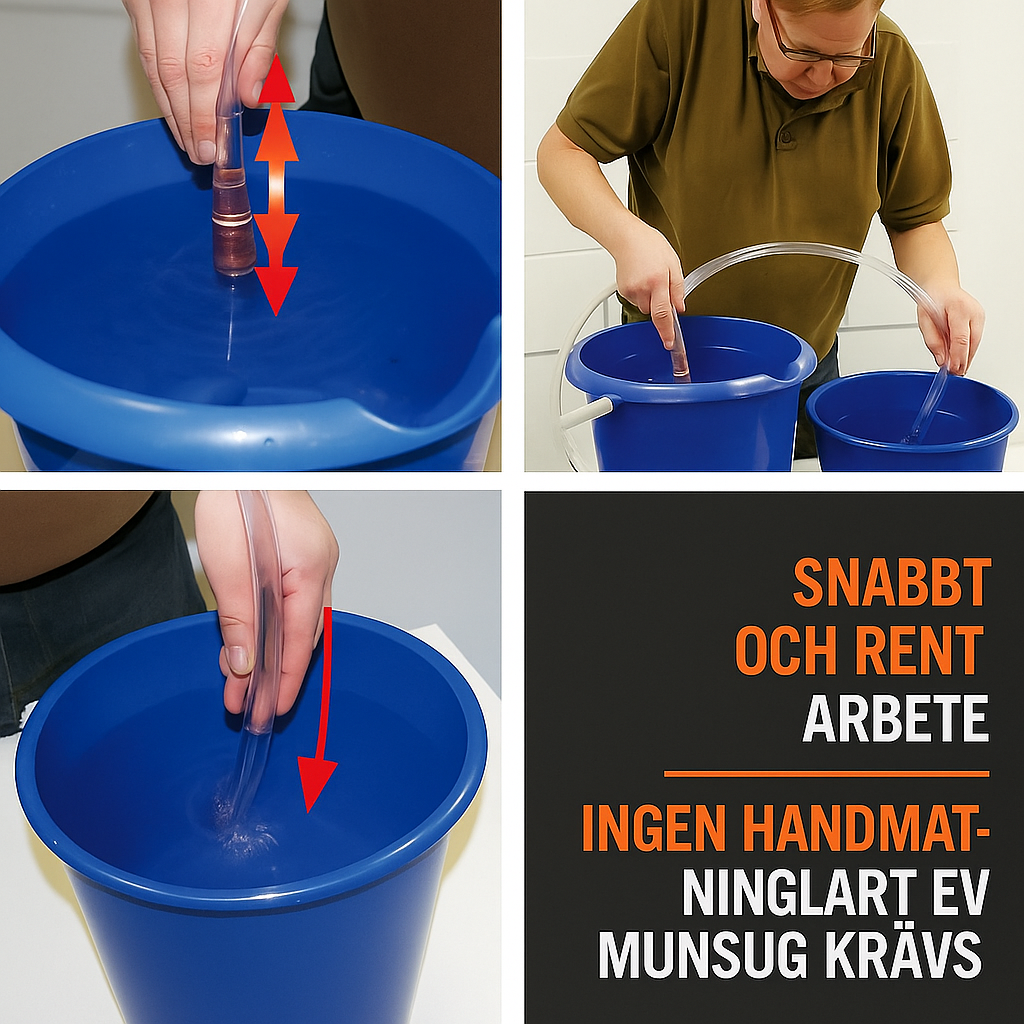 SNABBT OCH RENT ARBETE

INGEN HANDMATNINGLART EV MUNSUG KRÄVS