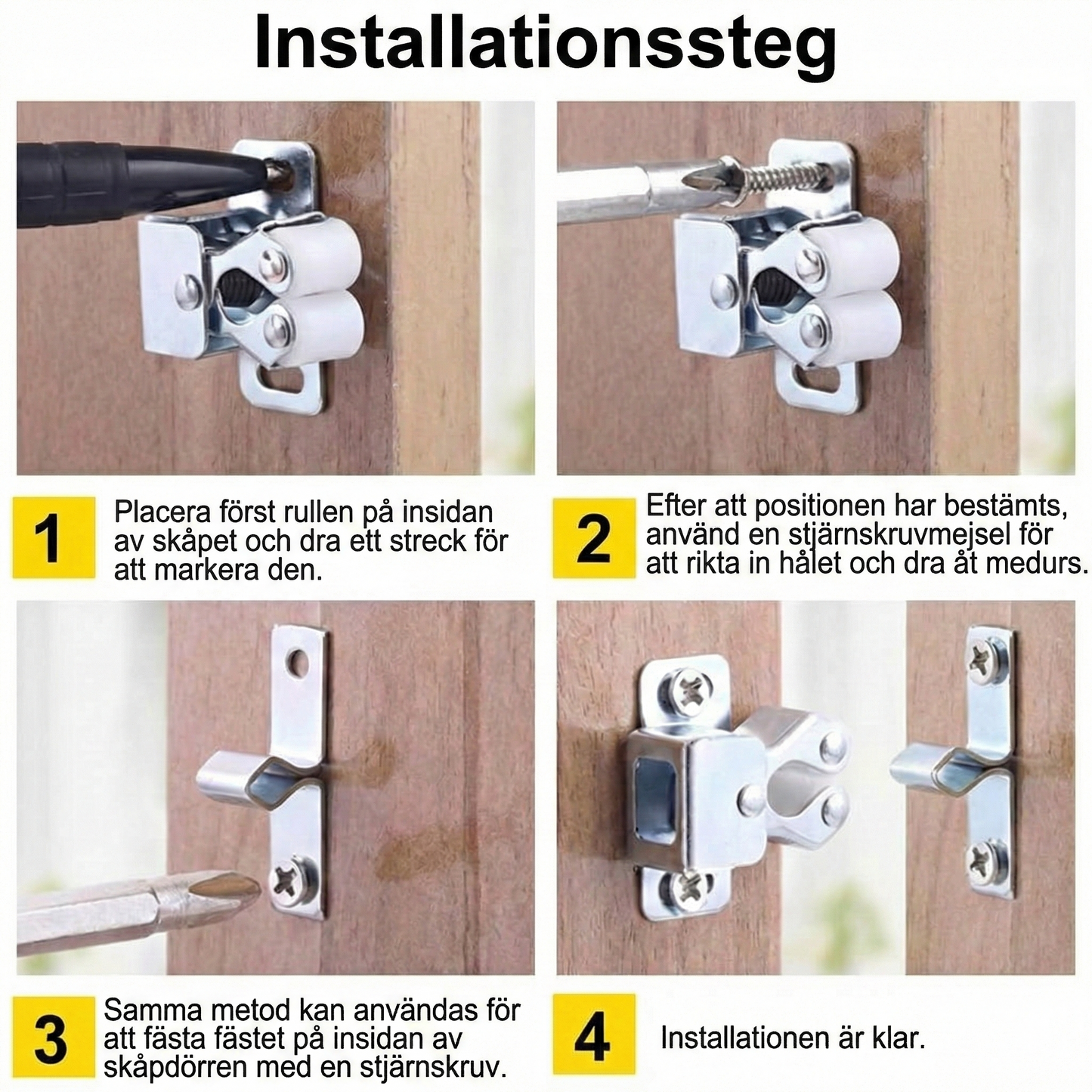 Installationssteg

1 Placera först rullen på insidan av skåpet och dra ett streck för att markera den.

2 Efter att positionen har bestämts, använd en stjärnskruvmejsel för att rikta in hålet och dra åt medurs.

3 Samma metod kan användas för att fästa fästet på insidan av skåpdörren med en stjärnskruv.

4 Installationen är klar.