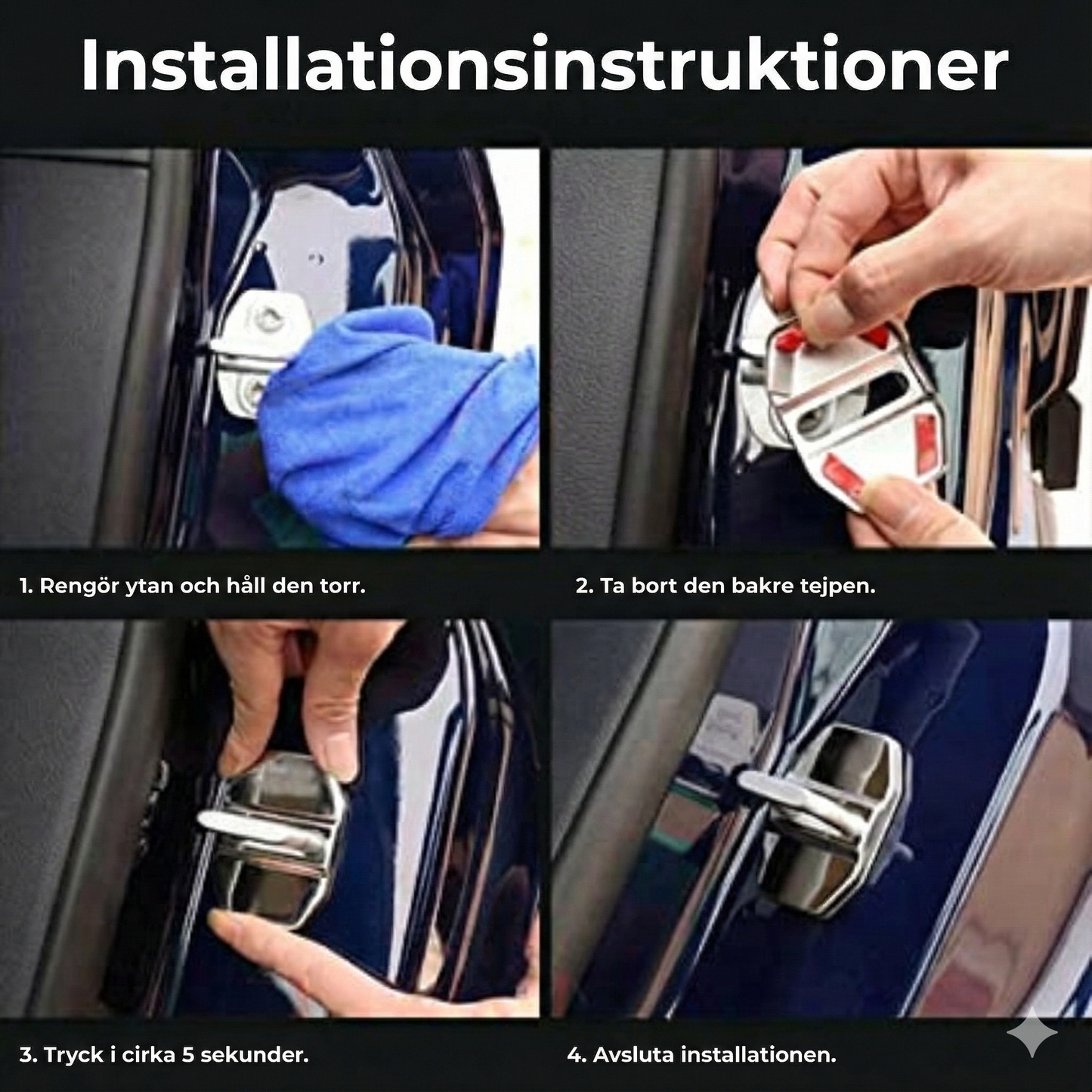 Installationsinstruktioner

1. Rengör ytan och håll den torr.

2. Ta bort den bakre tejpen.

3. Tryck i cirka 5 sekunder.

4. Avsluta installationen.